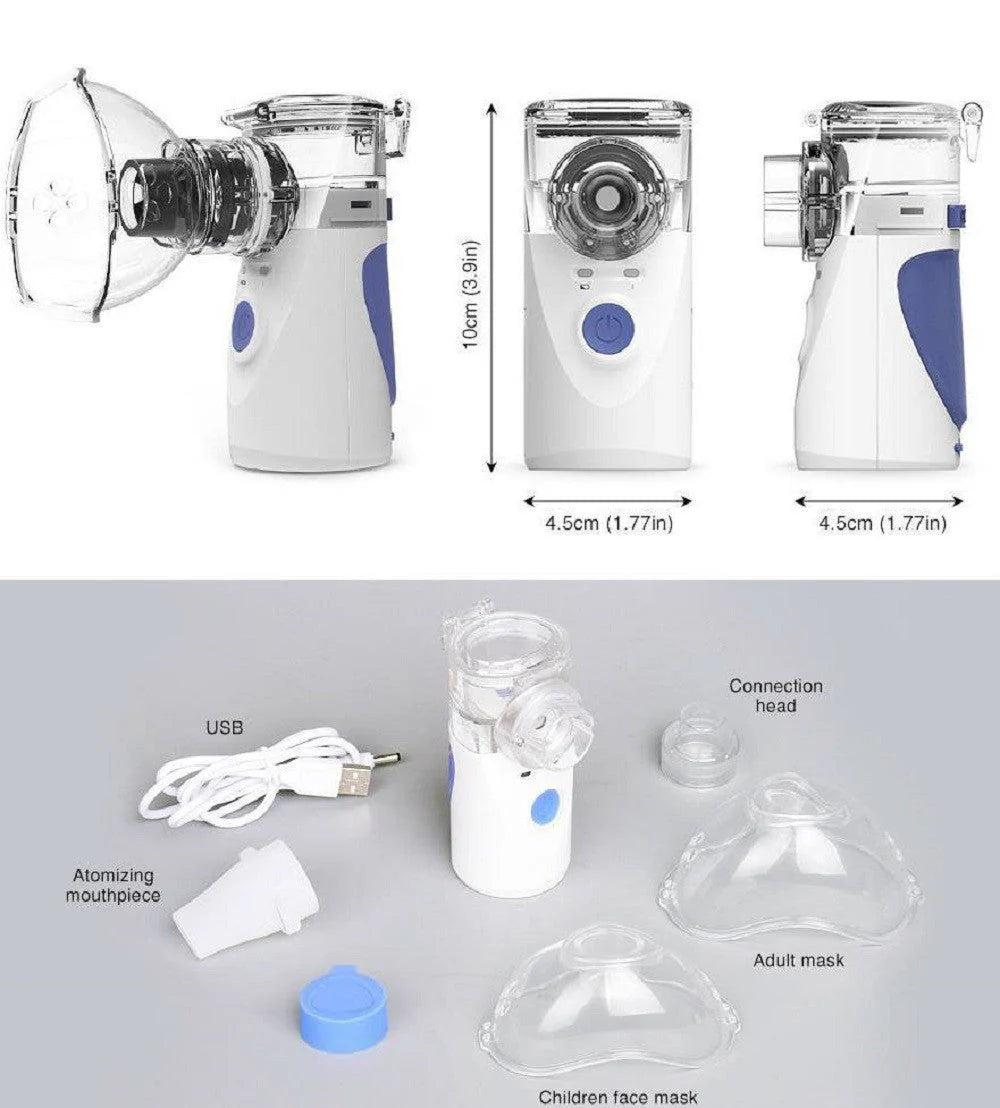 10cm (3.9in)

4.5cm (1.77in)

4.5cm (1.77in)

USB

Connection head

Atomizing mouthpiece

Adult mask

Children face mask