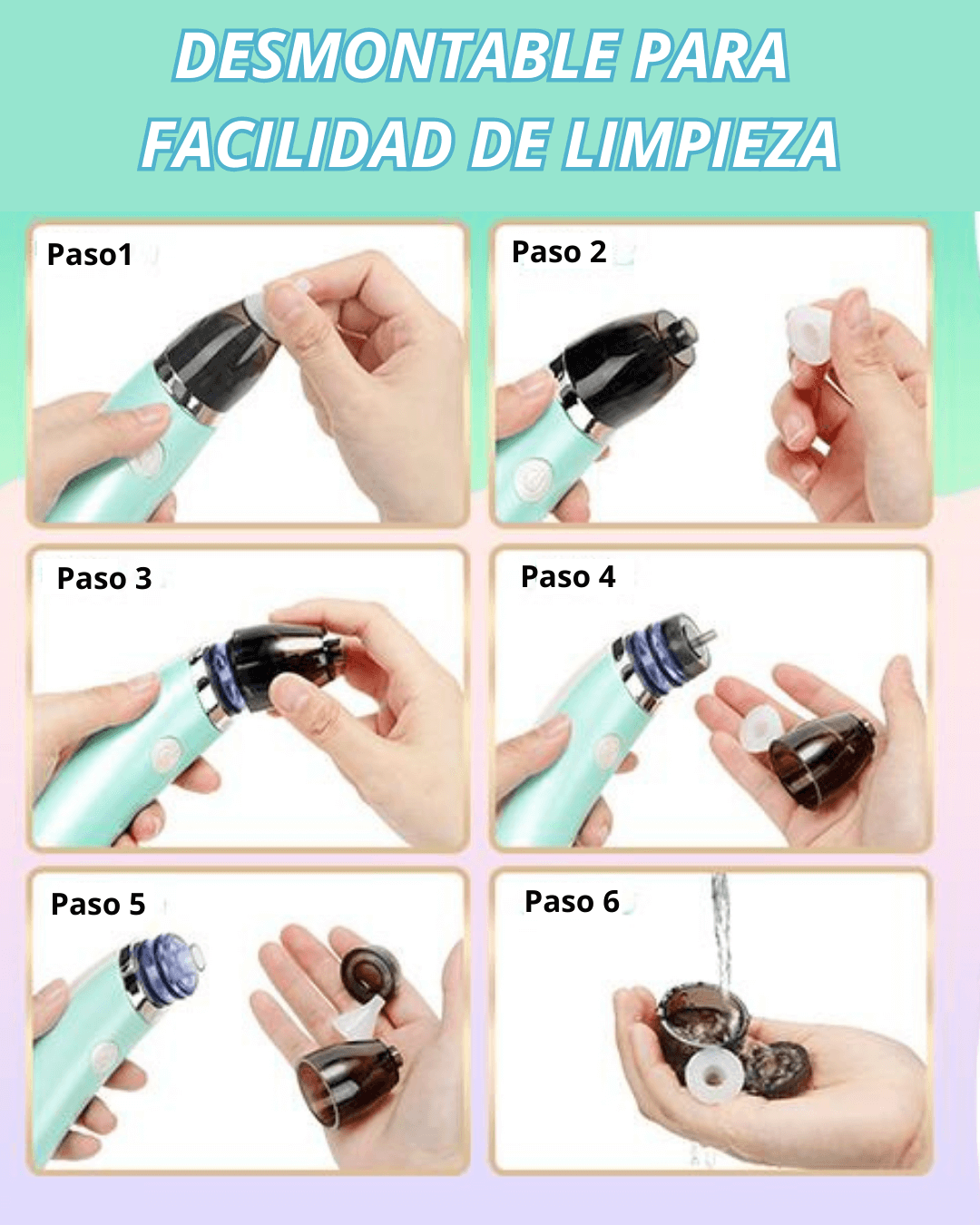 DESMONTABLE PARA FACILIDAD DE LIMPIEZA

Paso1

Paso 2

Paso 3

Paso 4

Paso 5

Paso 6