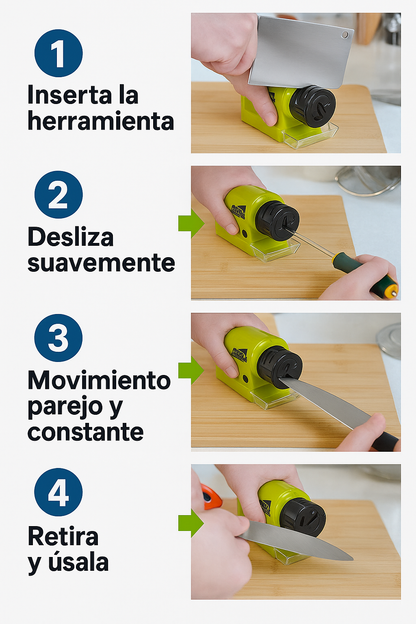 1
Inserta la herramienta

2
Desliza suavemente

3
Movimiento parejo y constante

4
Retira y úsala