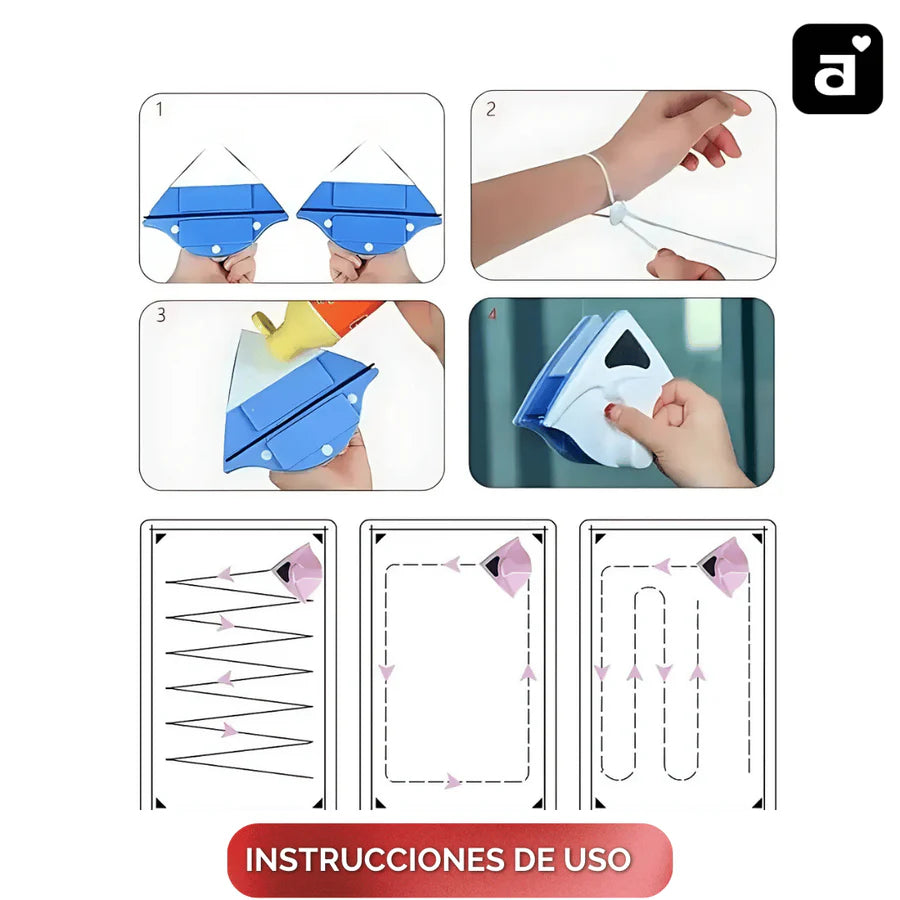 a

1

2

3

4

INSTRUCCIONES DE USO