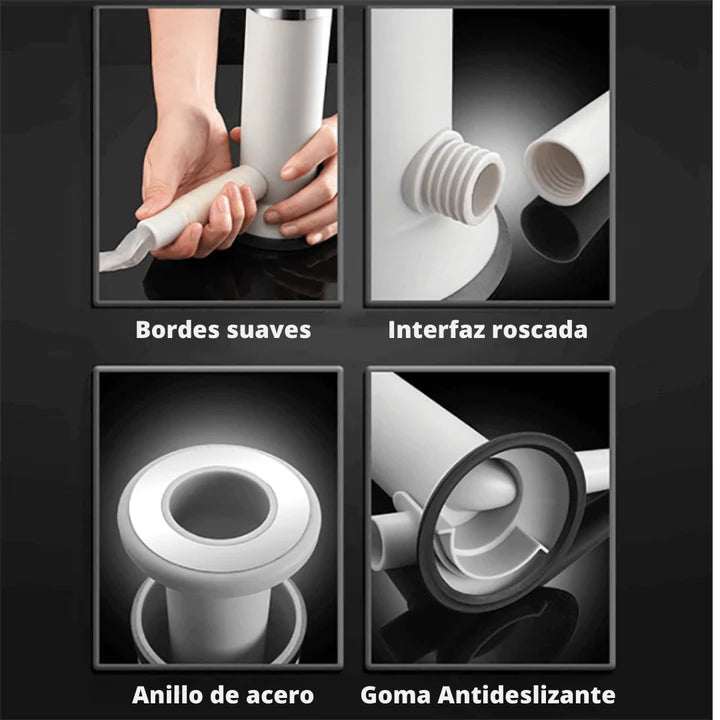 Bordes suaves

Interfaz roscada

Anillo de acero

Goma Antideslizante