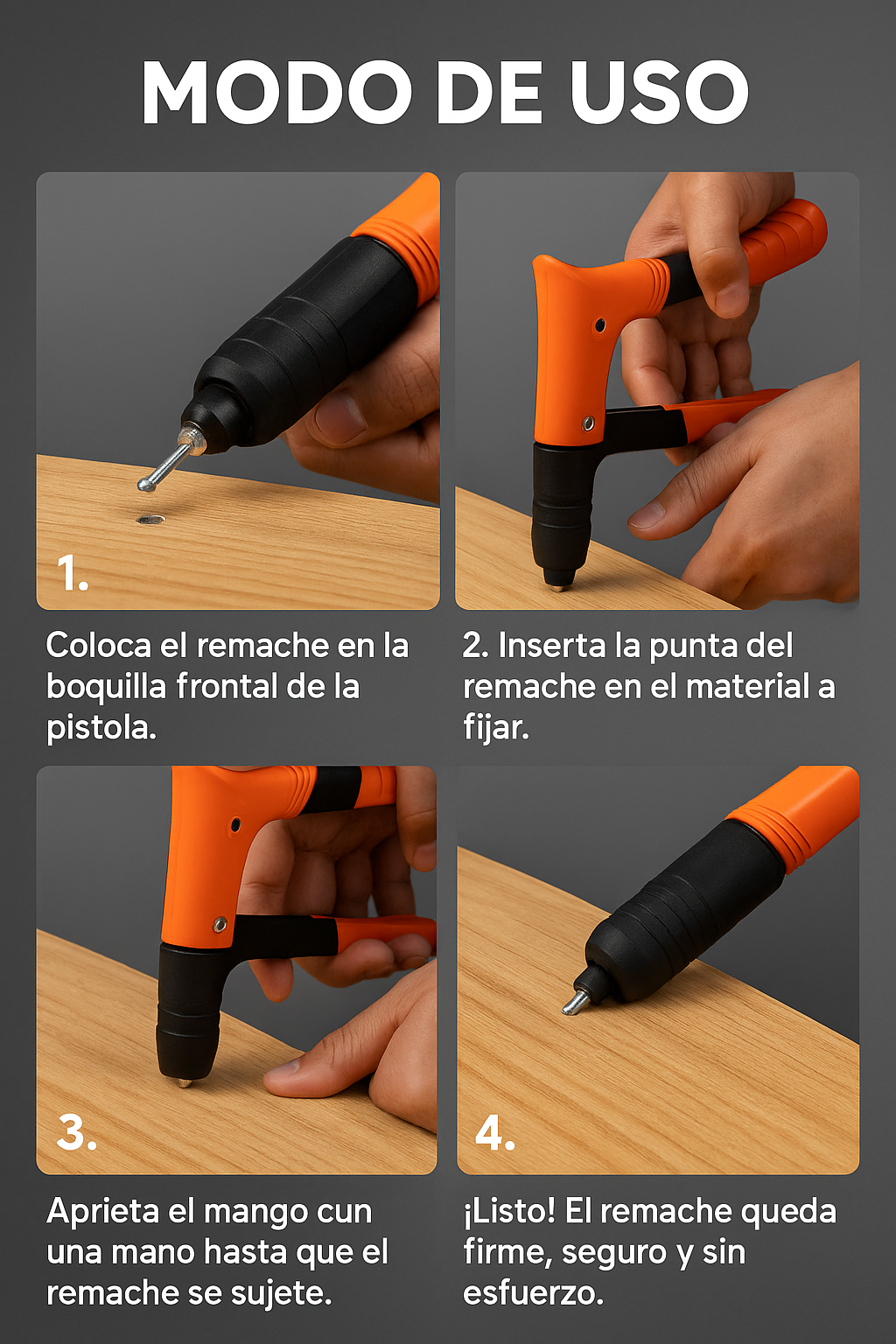 MODO DE USO

1.

Coloca el remache en la boquilla frontal de la pistola.

2. Inserta la punta del remache en el material a fijar.

3.

Aprieta el mango cun una mano hasta que el remache se sujete.

4.

¡Listo! El remache queda firme, seguro y sin esfuerzo.