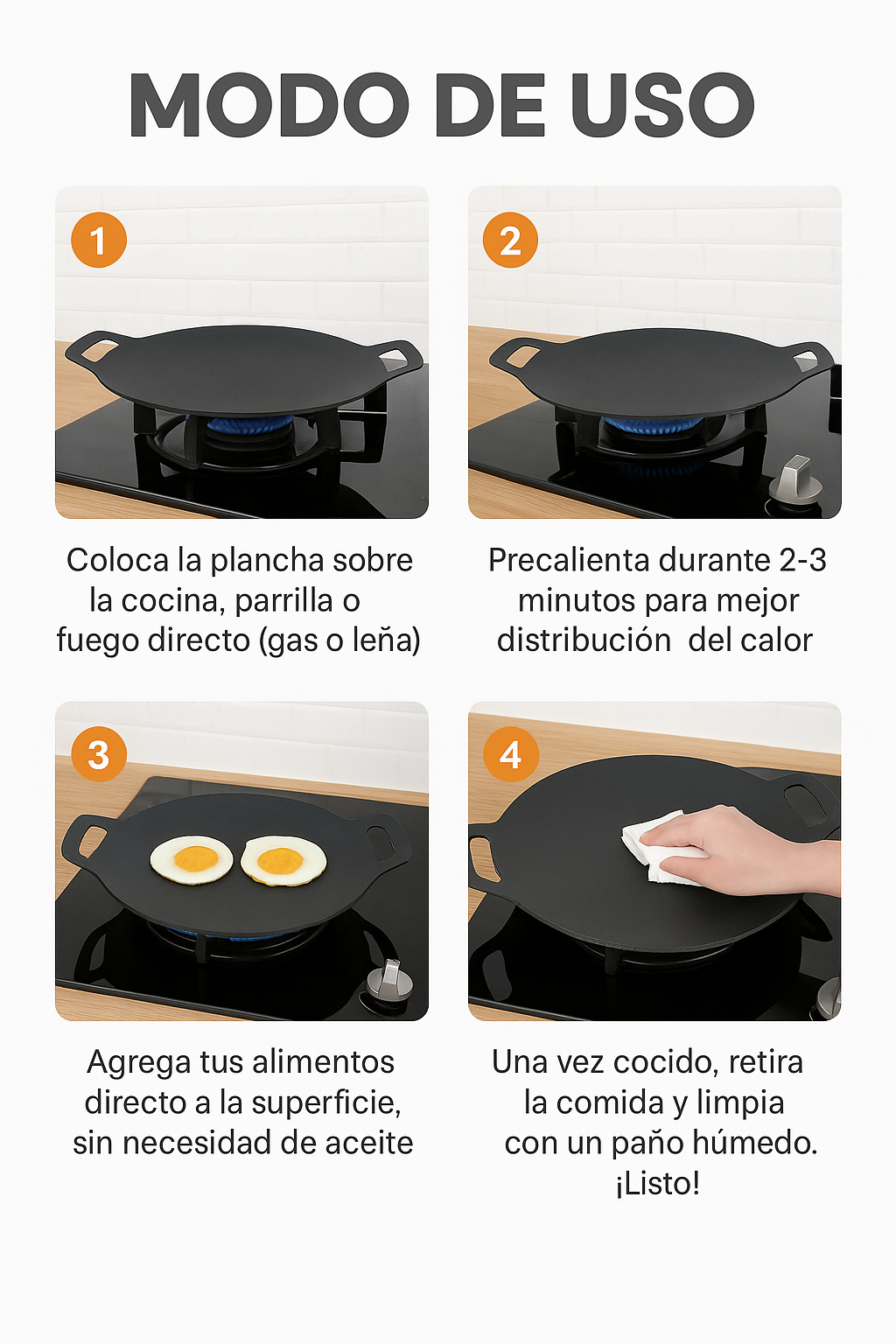 MODO DE USO

1

Coloca la plancha sobre la cocina, parrilla o fuego directo (gas o leña)

2

Precalienta durante 2-3 minutos para mejor distribución del calor

3

Agrega tus alimentos directo a la superficie, sin necesidad de aceite

4

Una vez cocido, retira la comida y limpia con un paño húmedo. ¡Listo!