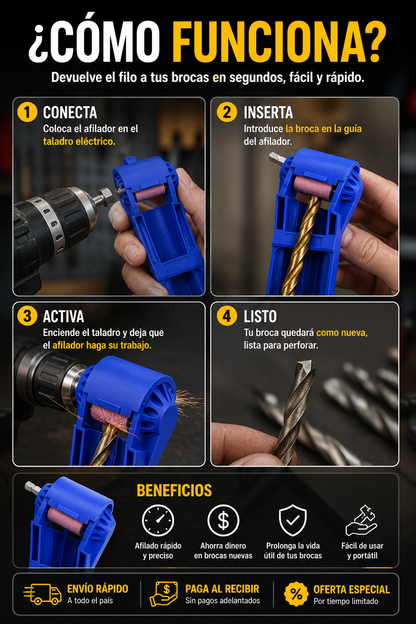 ¿CÓMO FUNCIONA?
Devuelve el filo a tus brocas en segundos, fácil y rápido.

1 CONECTA
Coloca el afilador en el taladro eléctrico.

2 INSERTA
Introduce la broca en la guía del afilador.

3 ACTIVA
Enciende el taladro y deja que el afilador haga su trabajo.

4 LISTO
Tu broca quedará como nueva, lista para perforar.

BENEFICIOS
Afilado rápido y preciso
$
Ahorra dinero en brocas nuevas
Prolonga la vida útil de tus brocas
Fácil de usar y portátil

ENVÍO RÁPIDO
A todo el país
$
PAGA AL RECIBIR
Sin pagos adelantados
%
OFERTA ESPECIAL
Por tiempo limitado